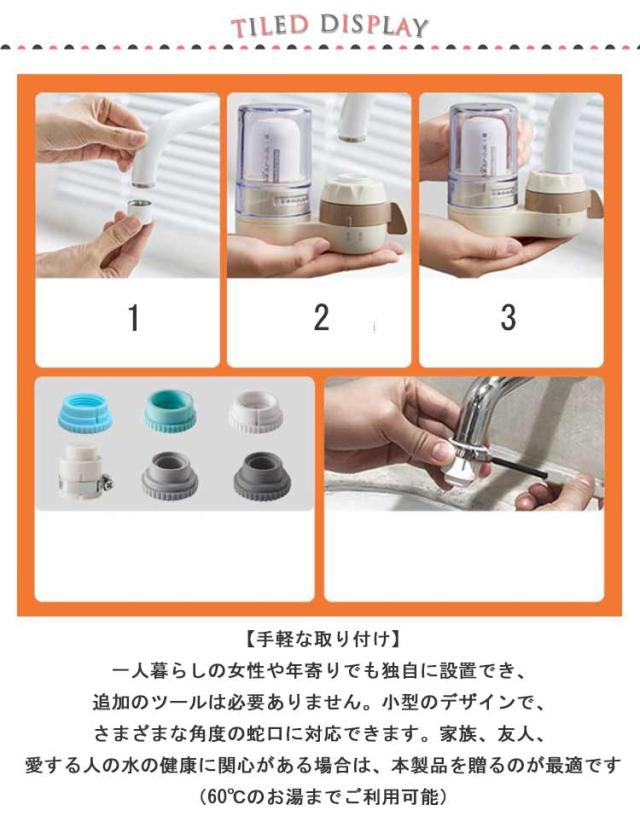 TILED DISPLAY

1

2

3

【手軽な取り付け】

一人暮らしの女性や年寄りでも独自に設置でき、追加のツールは必要ありません。小型のデザインで、さまざまな角度の蛇口に対応できます。家族、友人、愛する人の水の健康に関心がある場合は、本製品を贈るのが最適です（60℃のお湯までご利用可能）