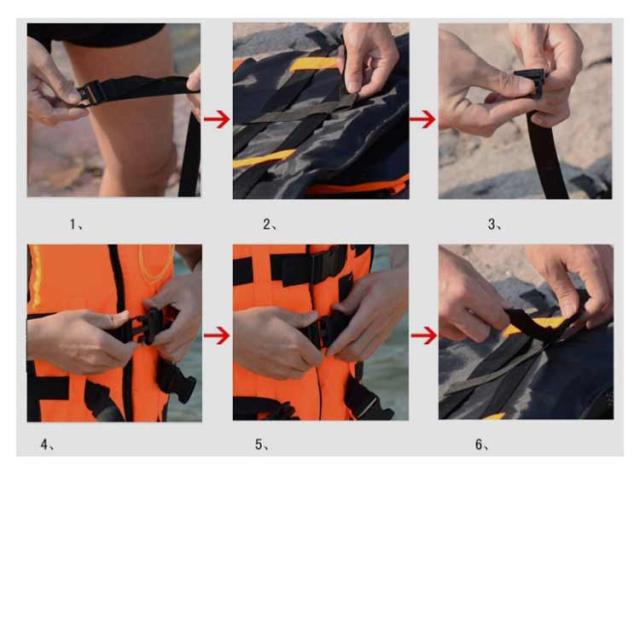 1、

2、

3、

4、

5、

6、