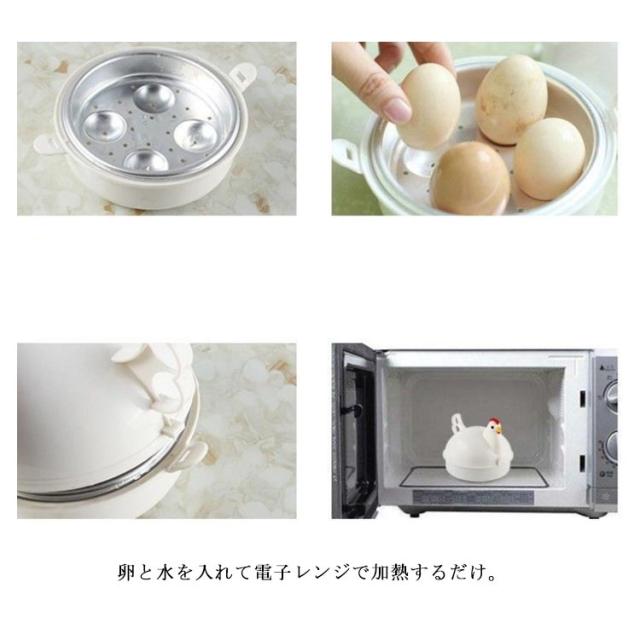 卵と水を入れて電子レンジで加熱するだけ。