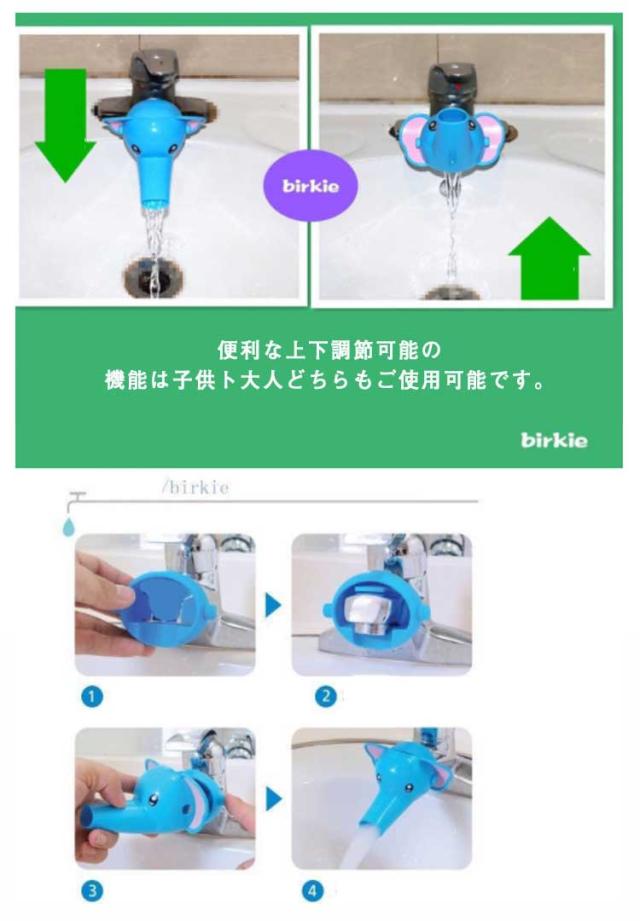 birkie

便利な上下調節可能の
機能は子供ト大人どちらもご使用可能です。

birkie

/birkie

1

2

3

4