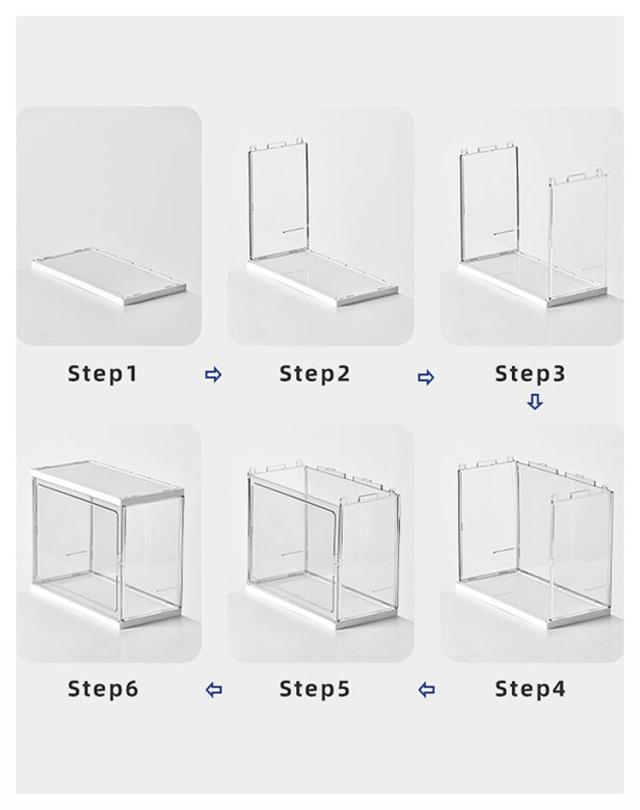 Step1 ⇨ Step2 ⇨ Step3
⇩
Step6 ⇦ Step5 ⇦ Step4