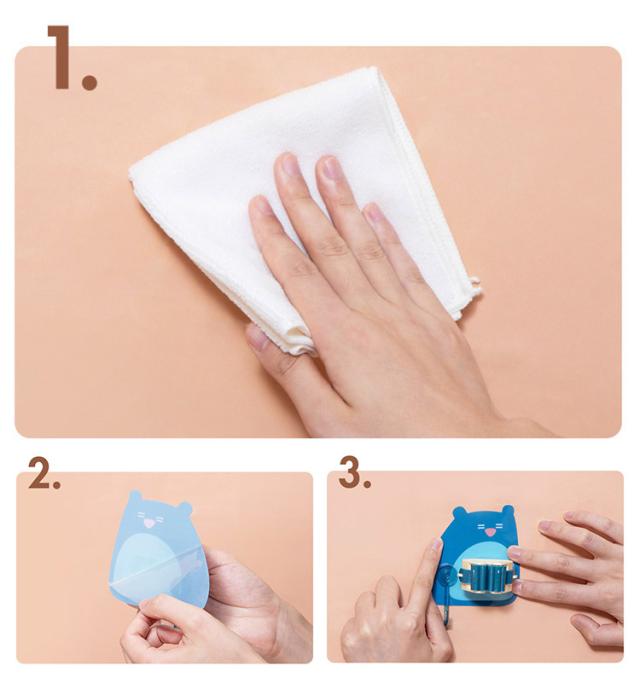 1.

2.

3.