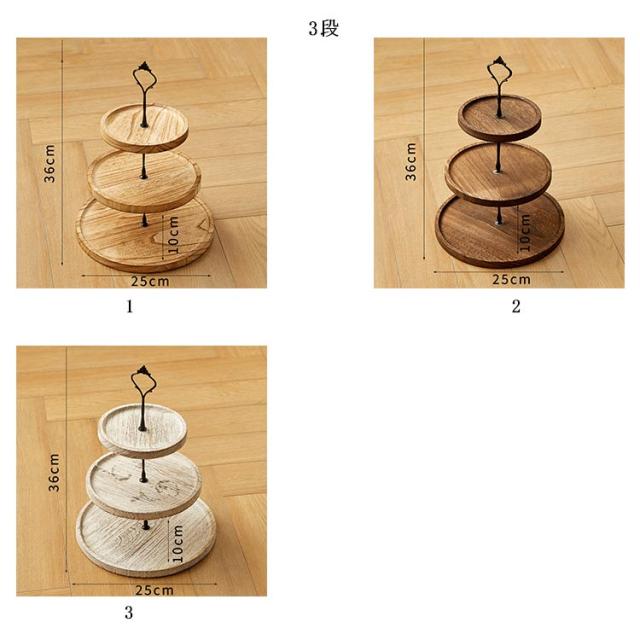 3段

36cm
10cm
25cm
1

36cm
10cm
25cm
2

36cm
10cm
25cm
3