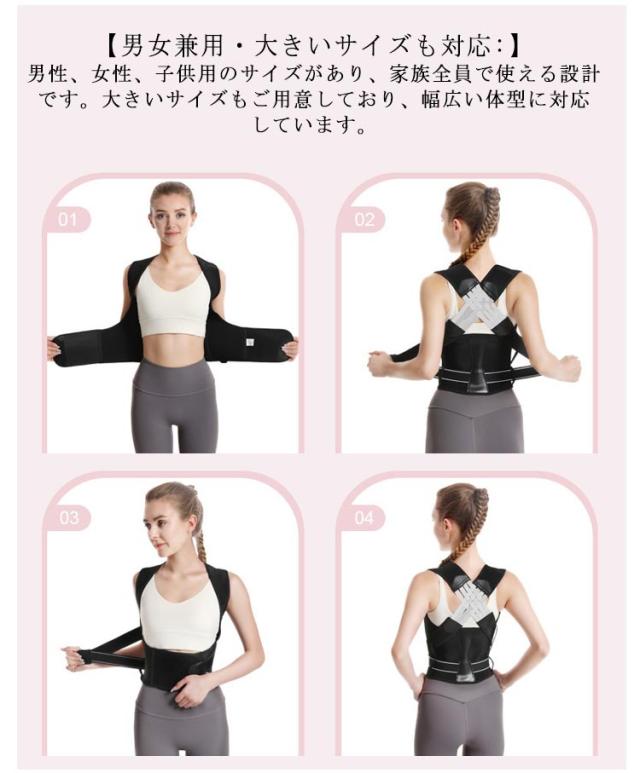 【男女兼用・大きいサイズも対応:】
男性、女性、子供用のサイズがあり、家族全員で使える設計です。大きいサイズもご用意しており、幅広い体型に対応しています。

01

02

03

04