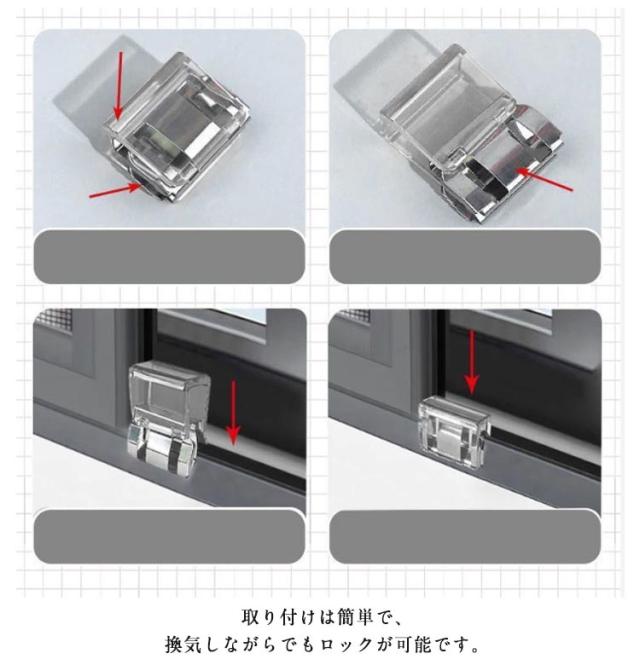 取り付けは簡単で、
換気しながらでもロックが可能です。