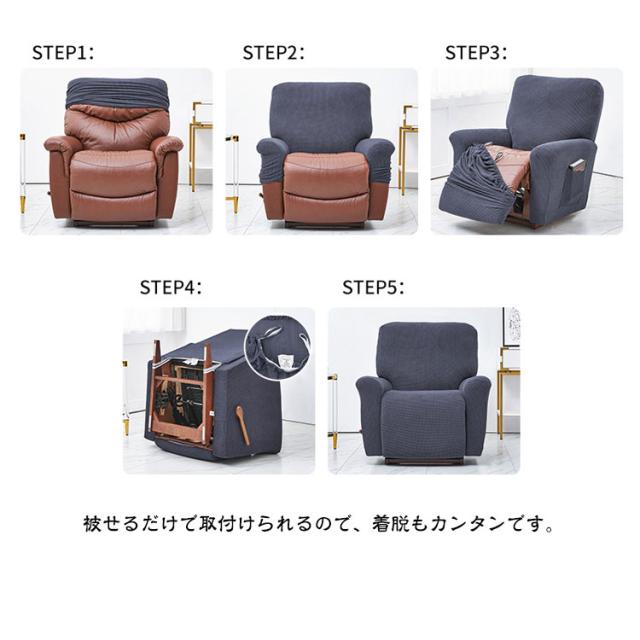 STEP1:

STEP2:

STEP3:

STEP4:

STEP5:

被せるだけで取付けられるので、着脱もカンタンです。