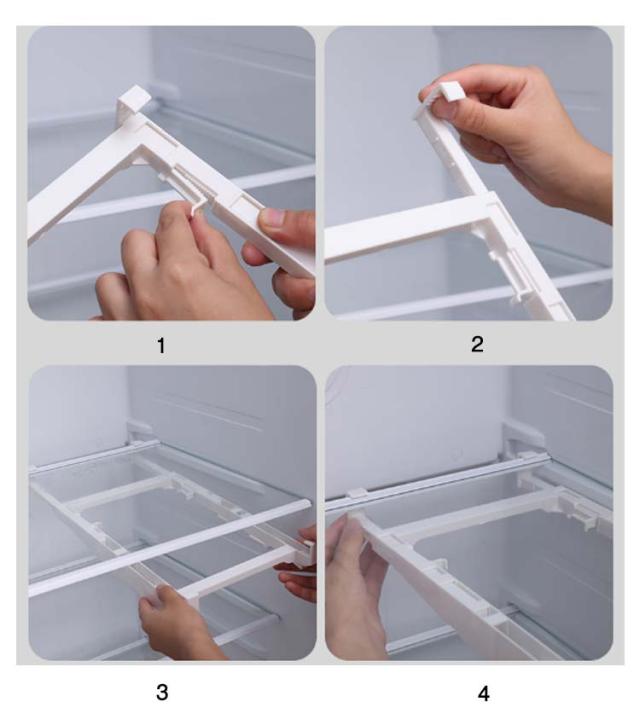 1

2

3

4