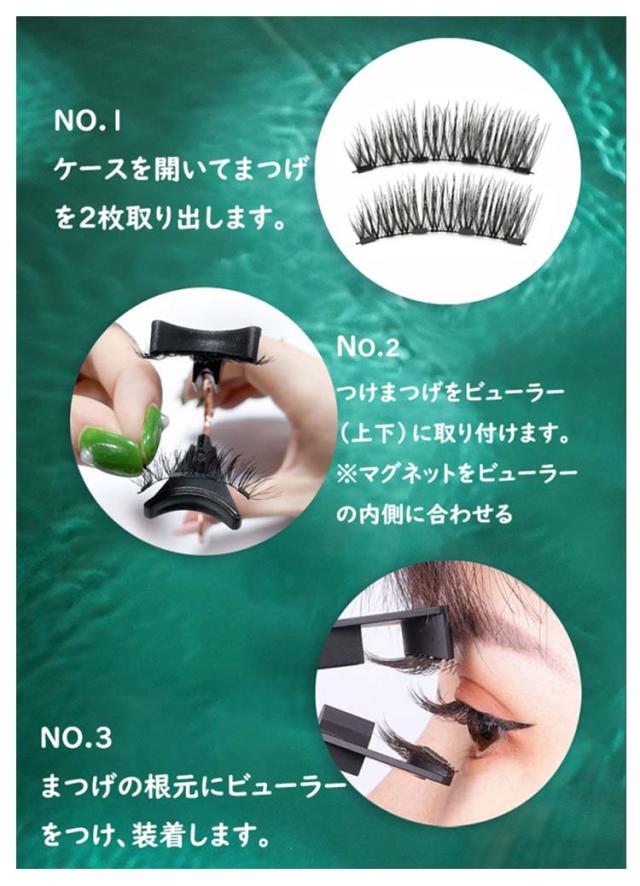 NO.1
ケースを開いてまつげを2枚取り出します。

NO.2
つけまつげをビューラー（上下）に取り付けます。
※マグネットをビューラーの内側に合わせる

NO.3
まつげの根元にビューラーをつけ、装着します。