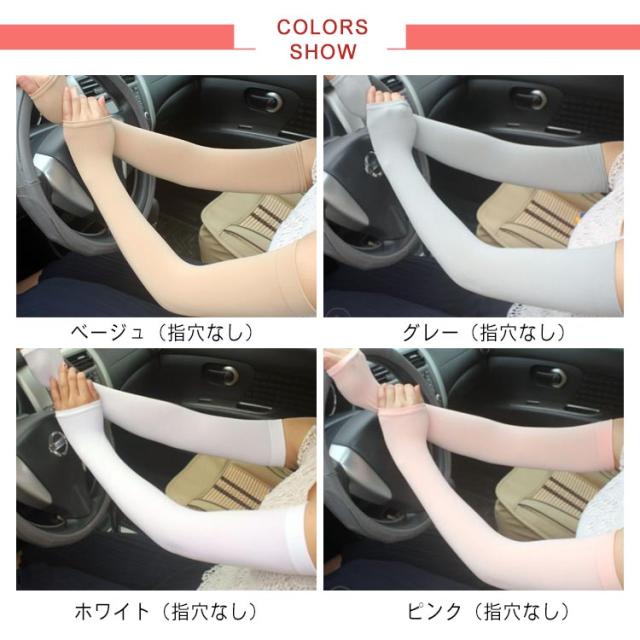 COLORS
SHOW

ベージュ（指穴なし）

グレー（指穴なし）

ホワイト（指穴なし）

ピンク（指穴なし）