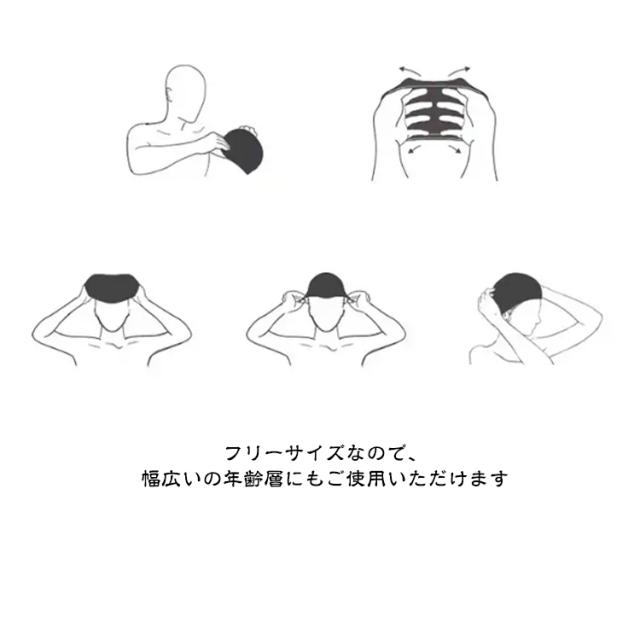 フリーサイズなので、
幅広いの年齢層にもご使用いただけます