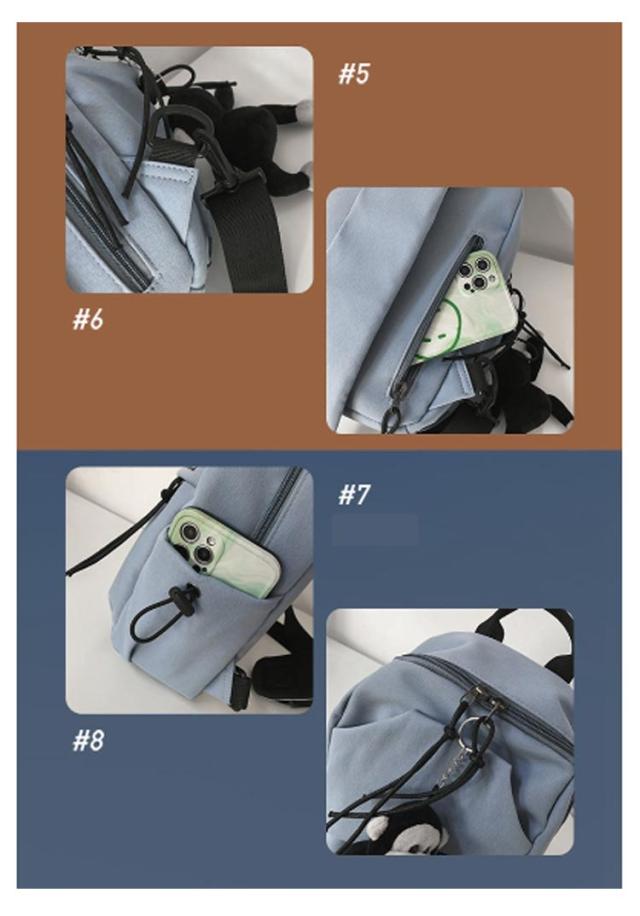 #5

#6

#7

#8