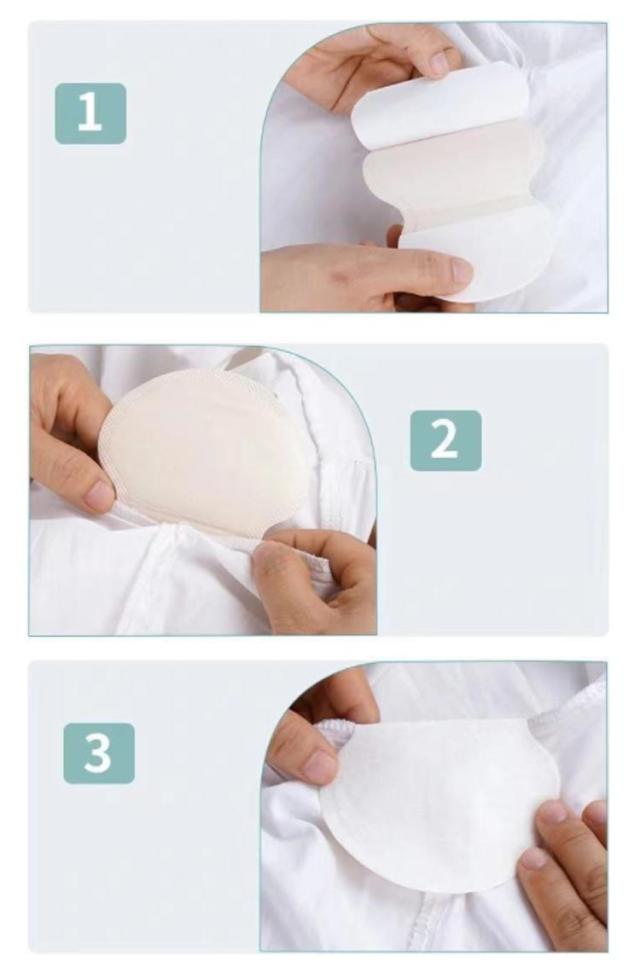 1

2

3