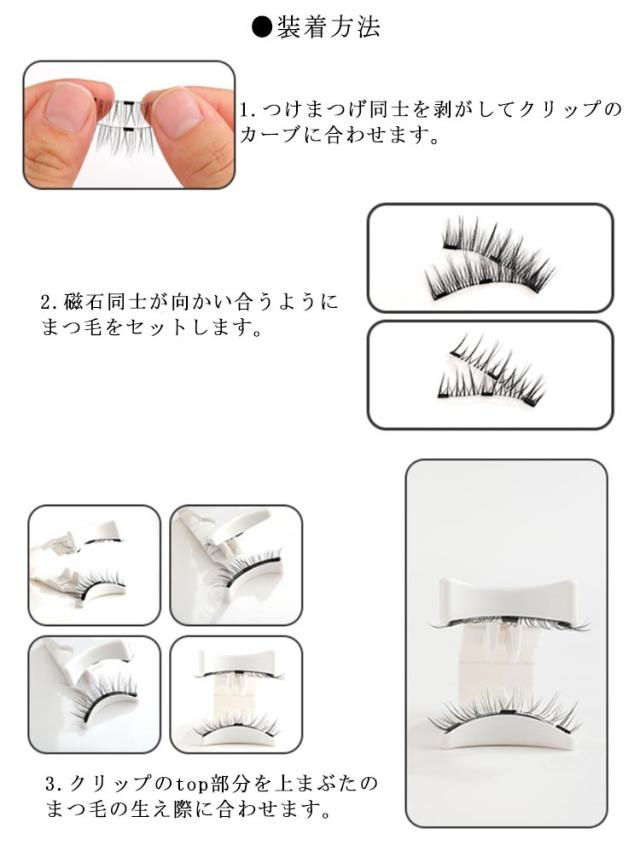 ●装着方法

1.つけまつげ同士を剥がしてクリップのカーブに合わせます。

2.磁石同士が向かい合うようにまつ毛をセットします。

3.クリップのtop部分を上まぶたのまつ毛の生え際に合わせます。