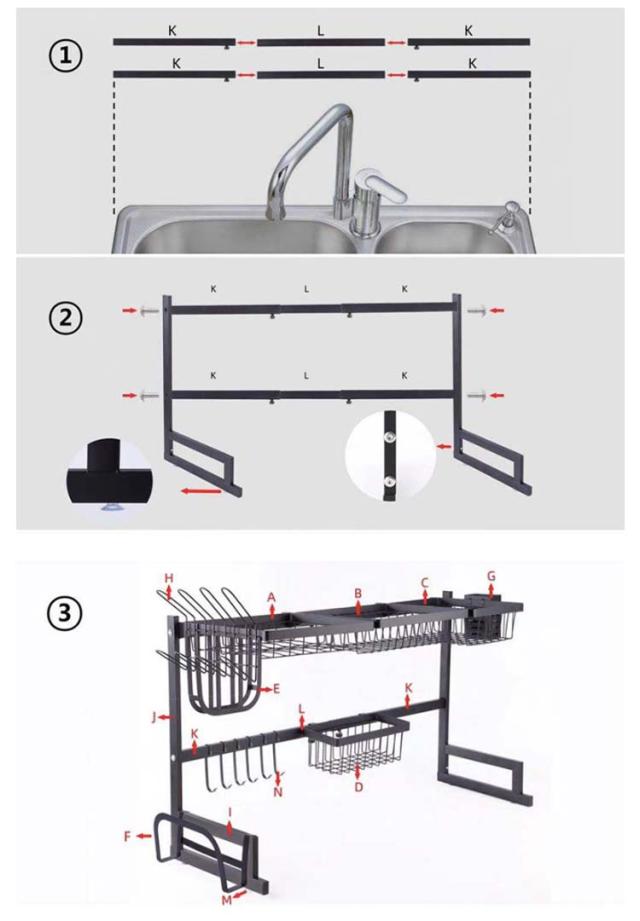 ①

K L K

K L K

②

K L K

K L K

③

H A B C G

E

J K

L

K

N D

F I

M