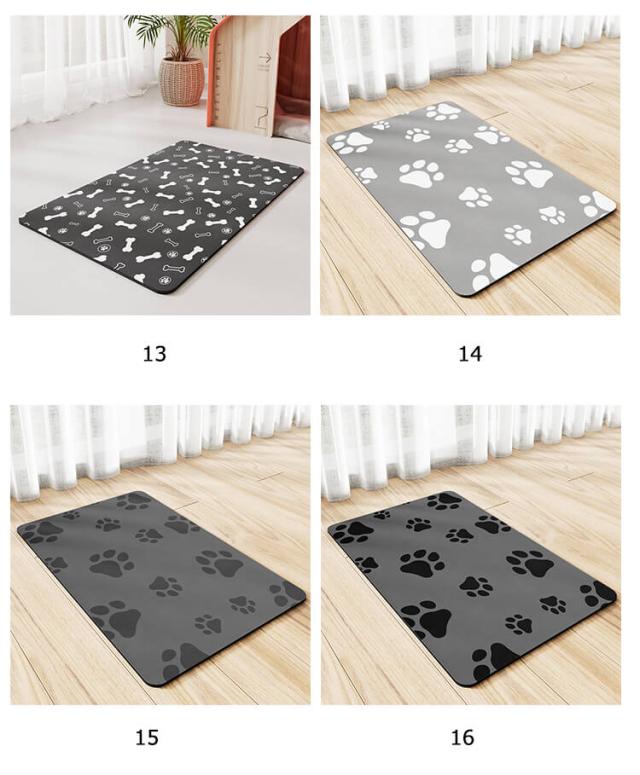 13

14

15

16