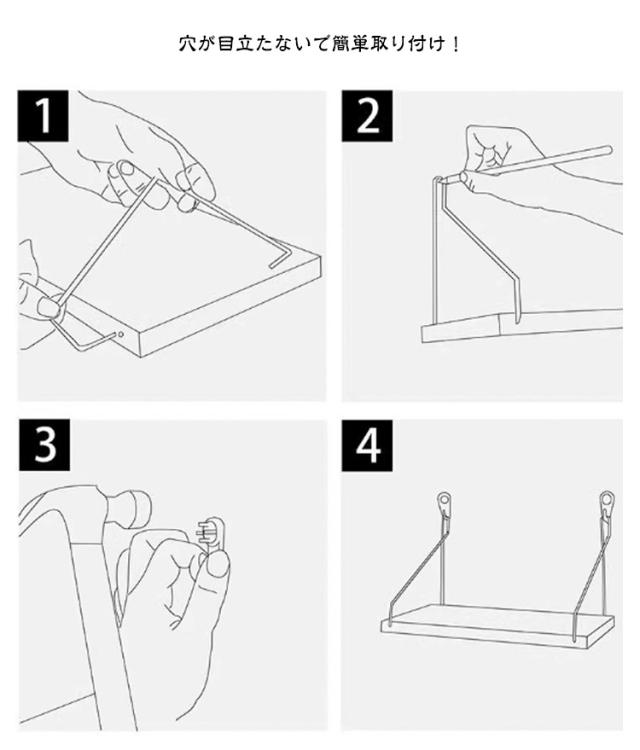 穴が目立たないで簡単取り付け！

1

2

3

4