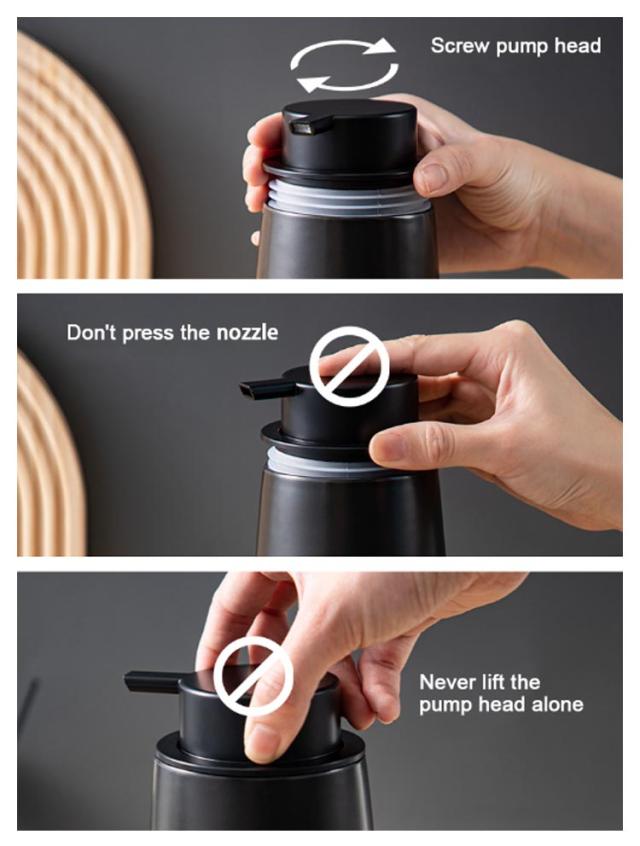 Screw pump head

Don't press the nozzle

Never lift the pump head alone