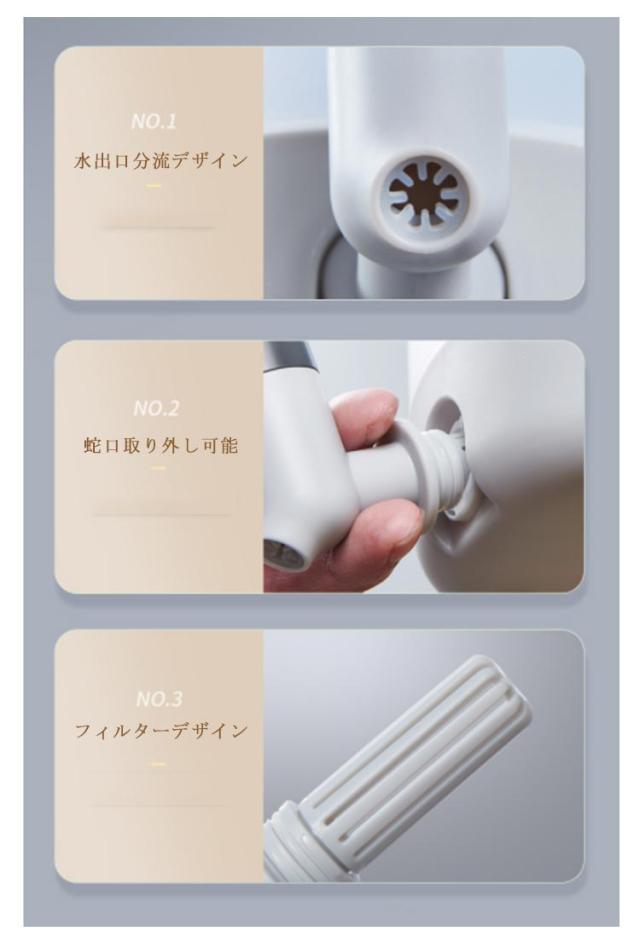 NO.1
水出口分流デザイン

NO.2
蛇口取り外し可能

NO.3
フィルターデザイン