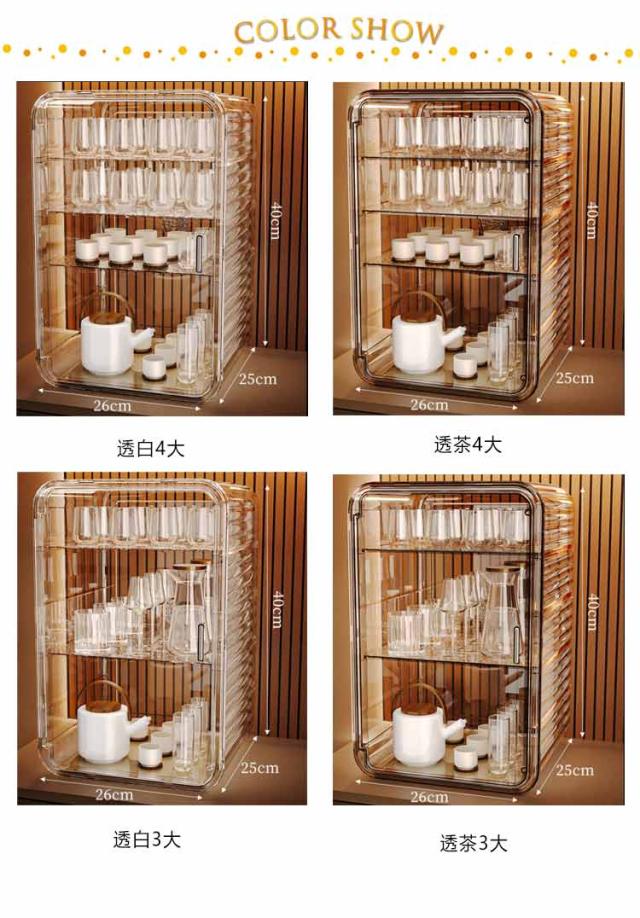 COLOR SHOW

40cm
25cm
26cm

透白4大

40cm
25cm
26cm

透茶4大

40cm
25cm
26cm

透白3大

40cm
25cm
26cm

透茶3大