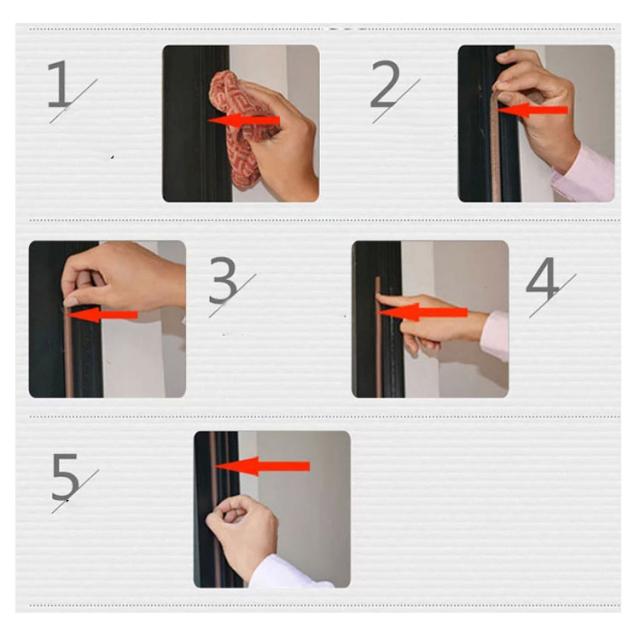 1

2

3

4

5