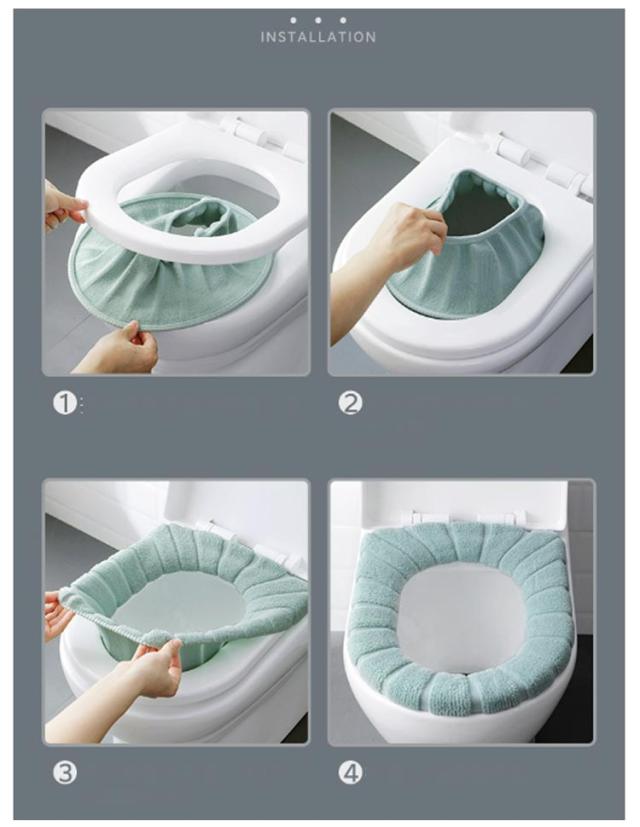 INSTALLATION

1:

2

3

4