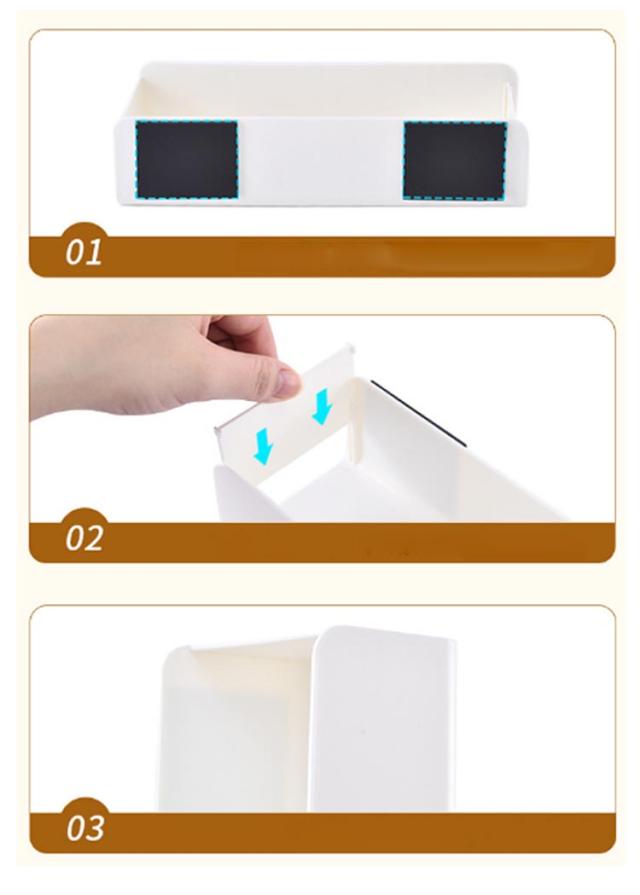 01

02

03