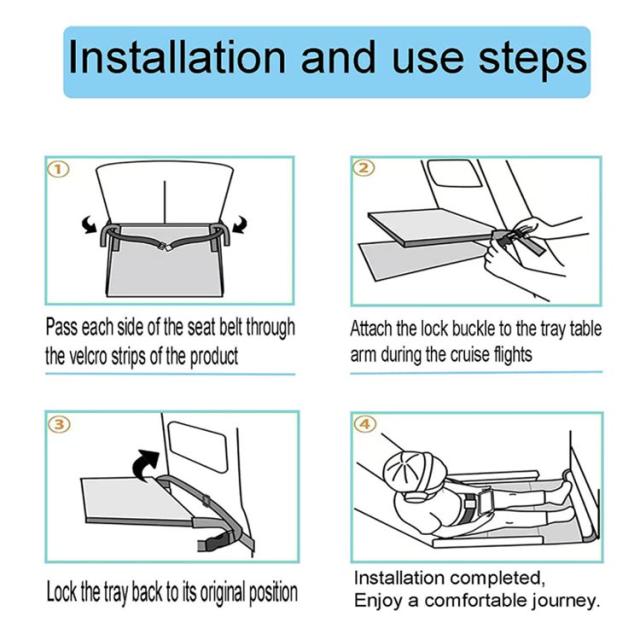 Installation and use steps

①

Pass each side of the seat belt through the velcro strips of the product

②

Attach the lock buckle to the tray table arm during the cruise flights

③

Lock the tray back to its original position

④

Installation completed,
Enjoy a comfortable journey.