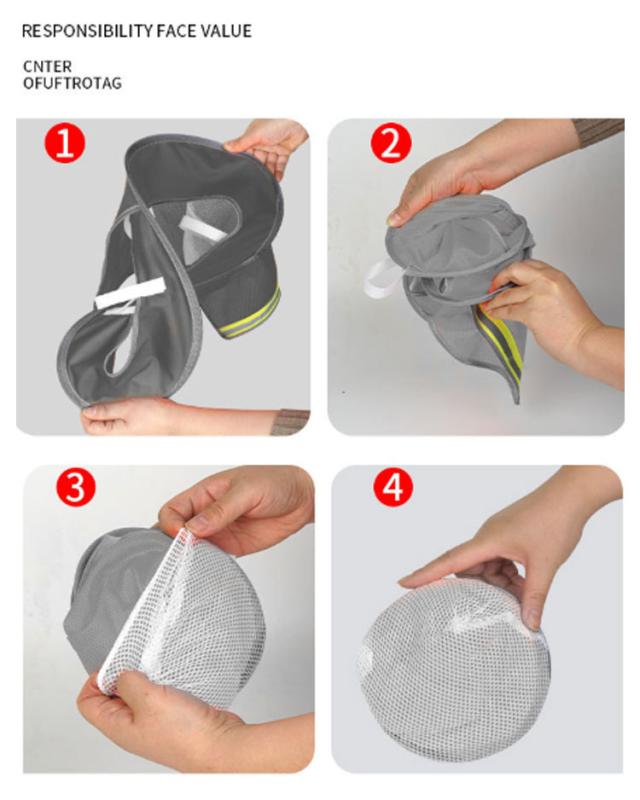 RESPONSIBILITY FACE VALUE

CNTER
OFUFTROTAG

1

2

3

4