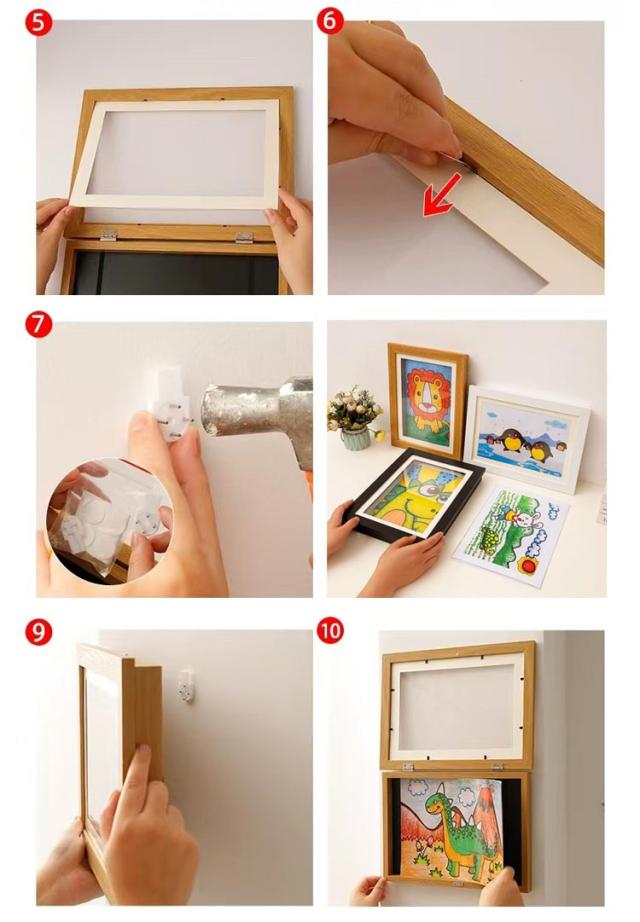 5

6

7

9

10