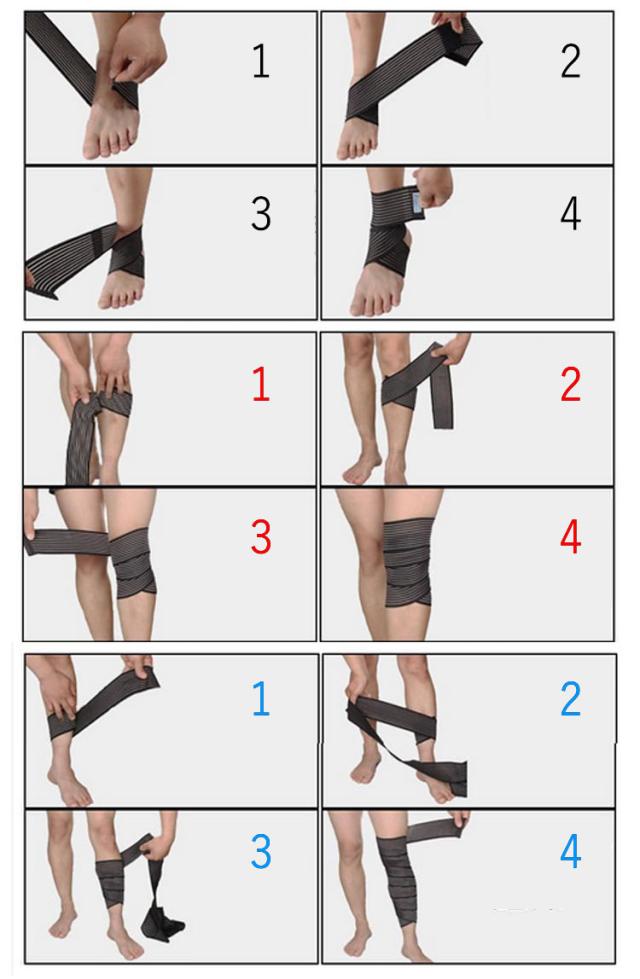 1
2
3
4
1
2
3
4
1
2
3
4