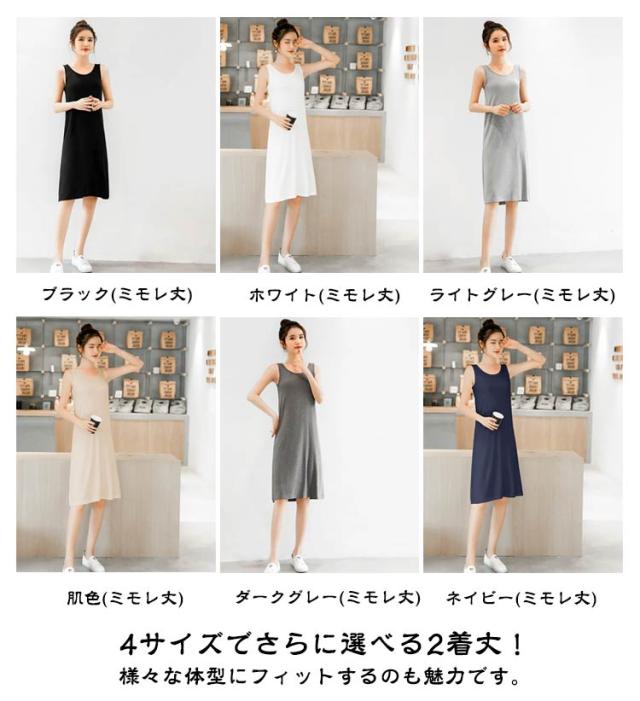 ブラック(ミモレ丈)

ホワイト(ミモレ丈)

ライトグレー(ミモレ丈)

肌色(ミモレ丈)

ダークグレー(ミモレ丈)

ネイビー(ミモレ丈)

4サイズでさらに選べる2着丈！
様々な体型にフィットするのも魅力です。