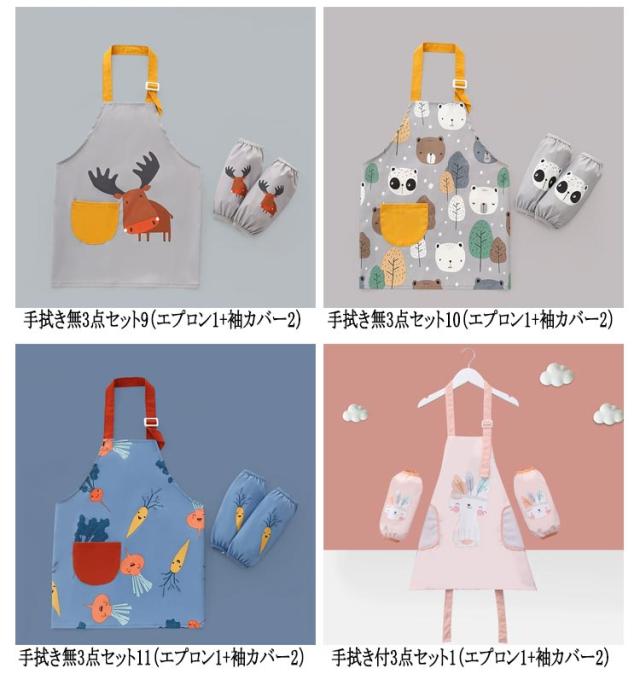 手拭き無3点セット9(エプロン1+袖カバー2)

手拭き無3点セット10(エプロン1+袖カバー2)

手拭き無3点セット11(エプロン1+袖カバー2)

手拭き付3点セット1(エプロン1+袖カバー2)