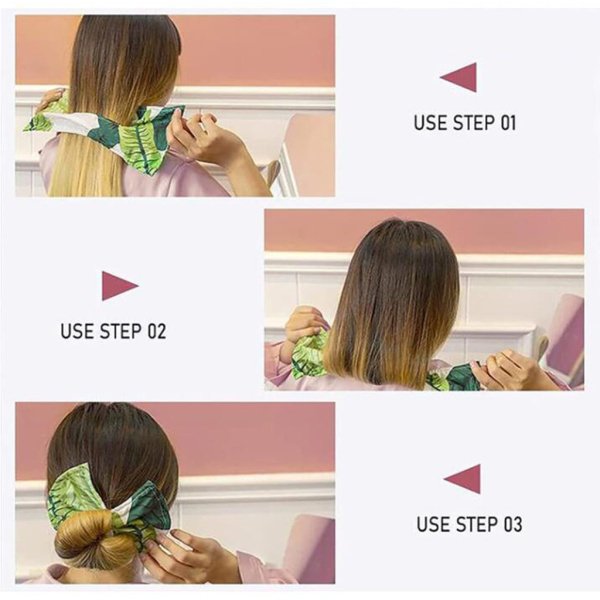 USE STEP 01

USE STEP 02

USE STEP 03