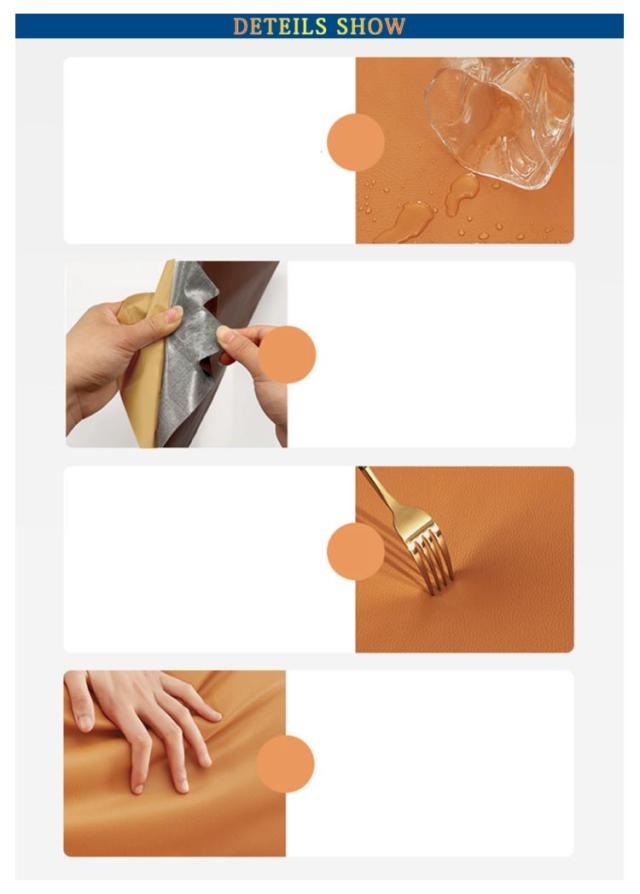 DETEILS SHOW