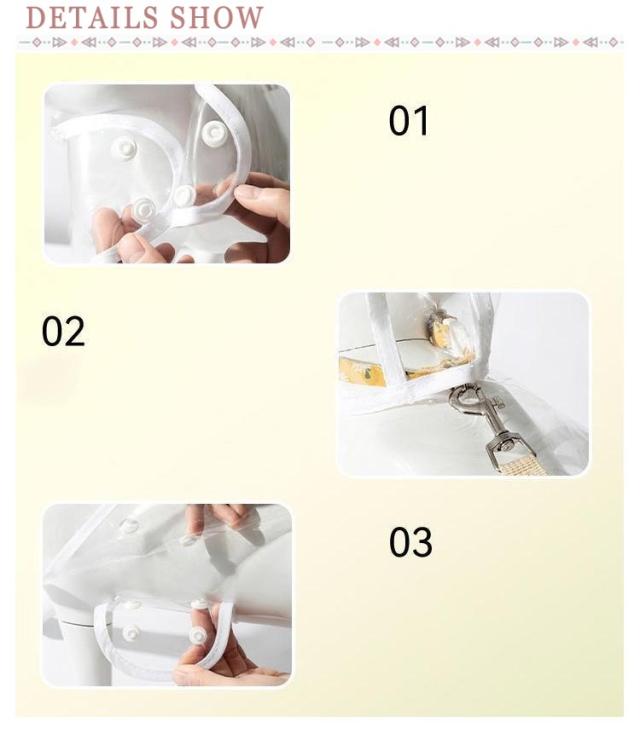 DETAILS SHOW

01

02

03