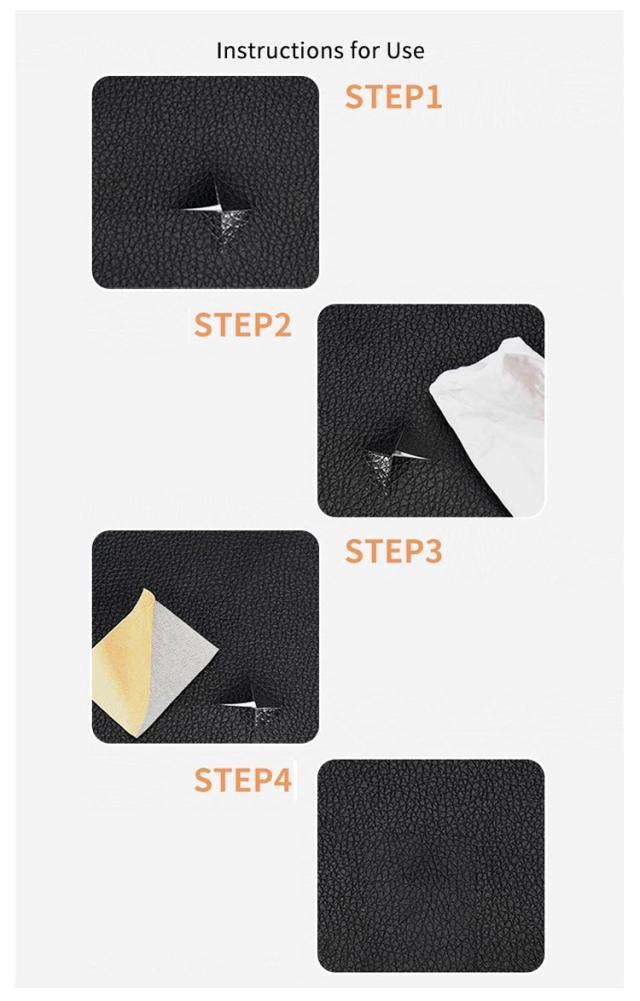 Instructions for Use

STEP1

STEP2

STEP3

STEP4