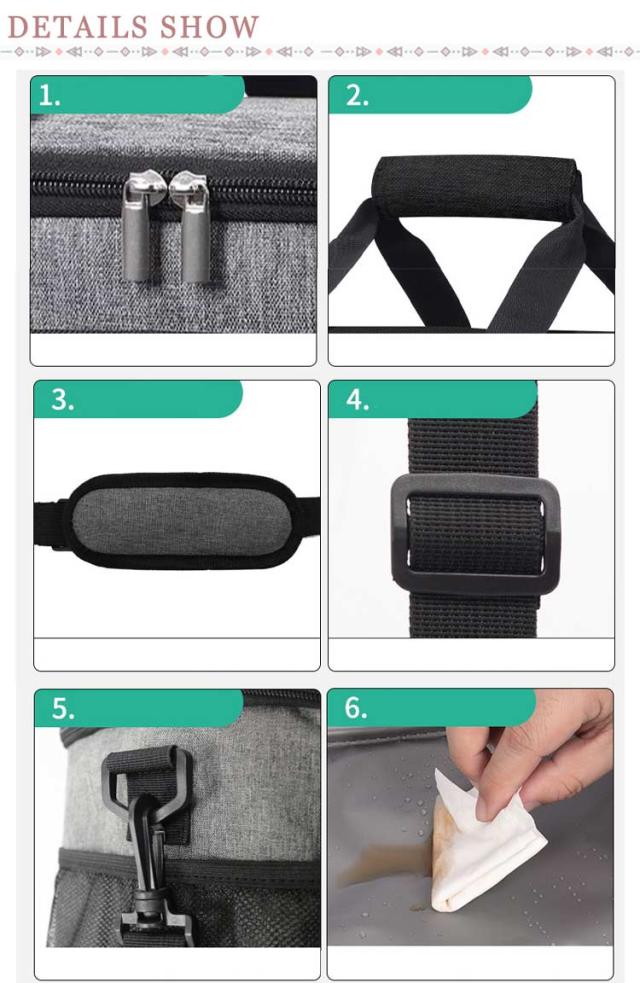 DETAILS SHOW

1.

2.

3.

4.

5.

6.