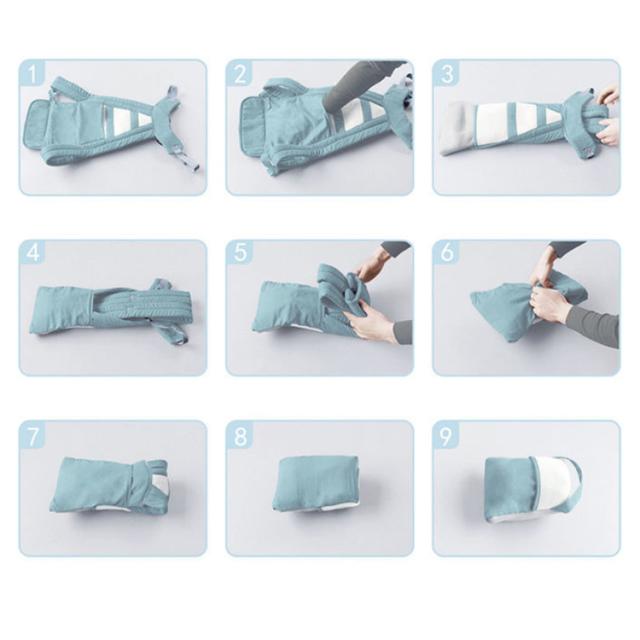 1

2

3

4

5

6

7

8

9