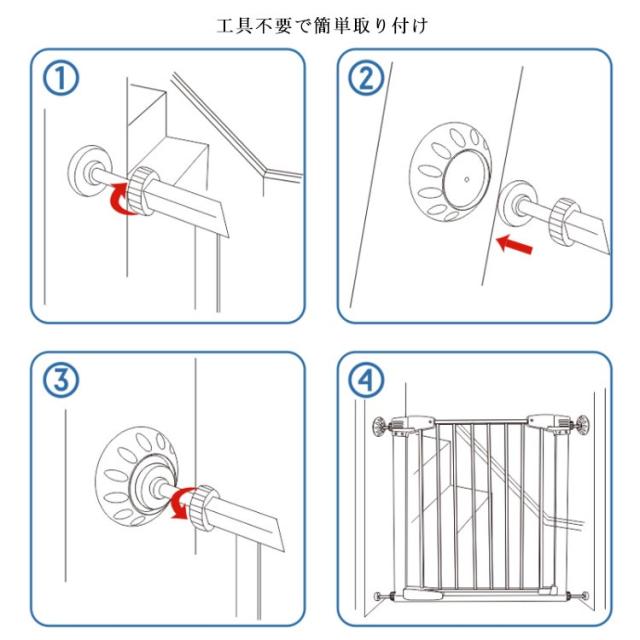 工具不要で簡単取り付け

①

②

③

④