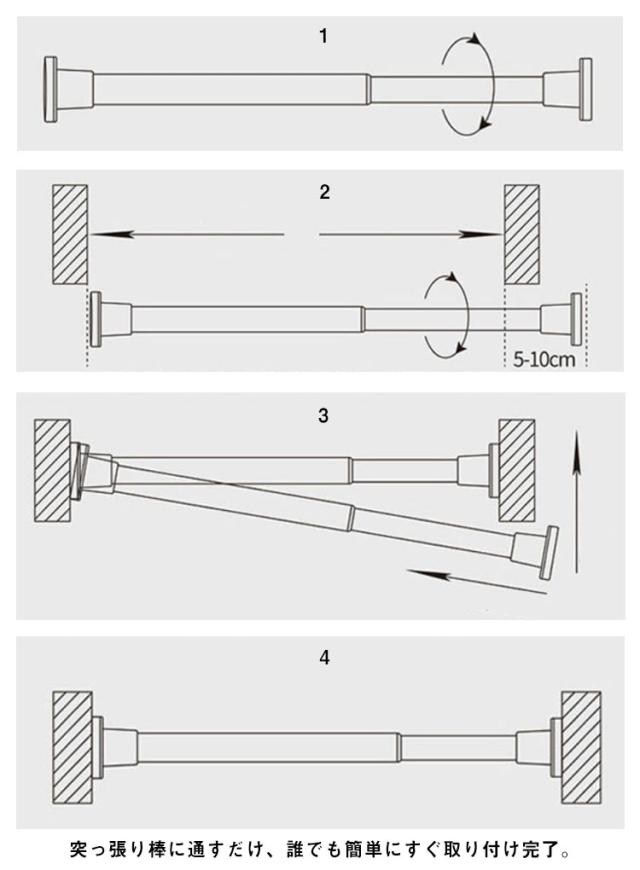 1

2

5-10cm

3

4

突っ張り棒に通すだけ、誰でも簡単にすぐ取り付け完了。