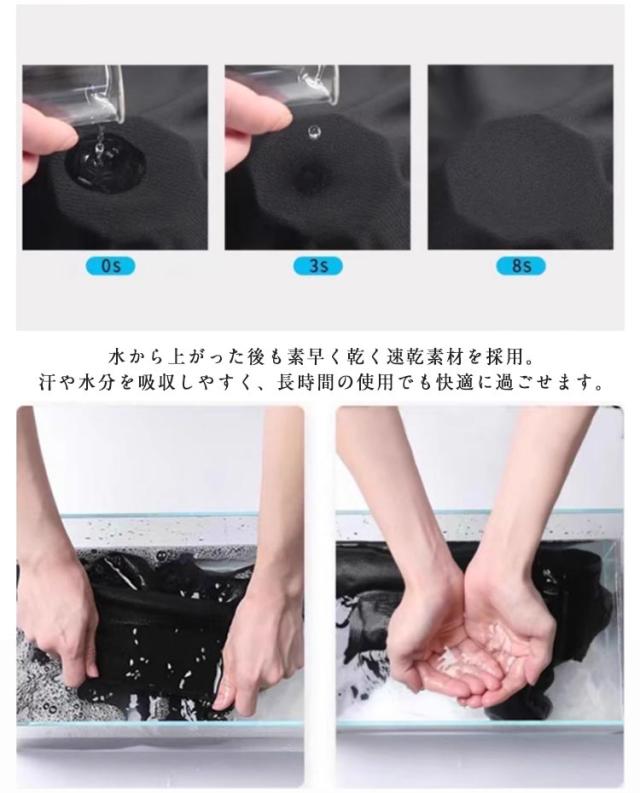 0s

3s

8s

水から上がった後も素早く乾く速乾素材を採用。
汗や水分を吸収しやすく、長時間の使用でも快適に過ごせます。