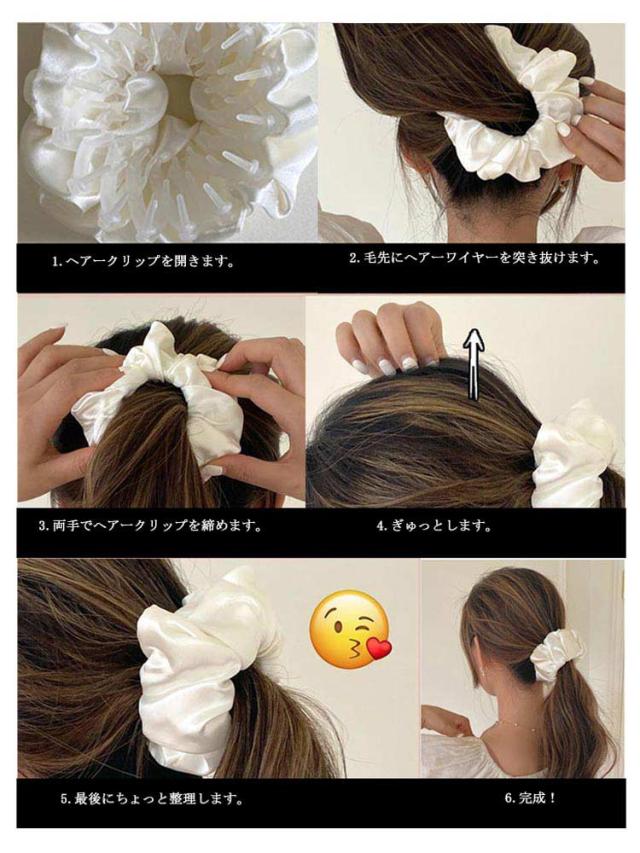 1. ヘアークリップを開きます。

2. 毛先にヘアーワイヤーを突き抜けます。

3. 両手でヘアークリップを締めます。

4. ぎゅっとします。

5. 最後にちょっと整理します。

6. 完成！