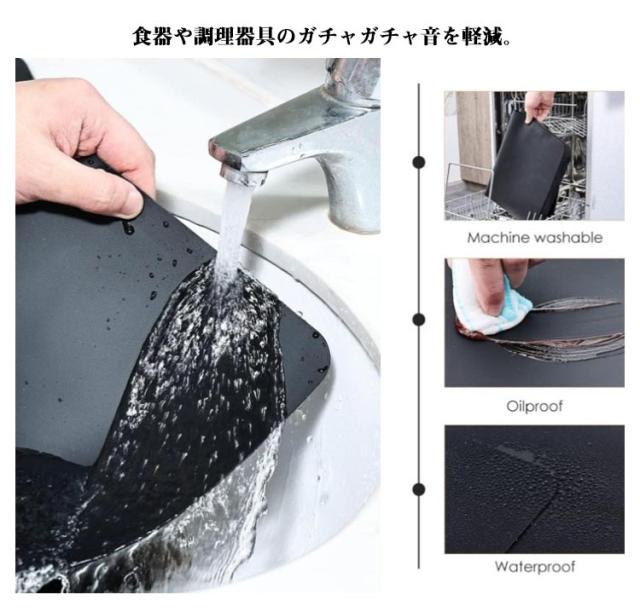 食器や調理器具のガチャガチャ音を軽減。

Machine washable

Oilproof

Waterproof