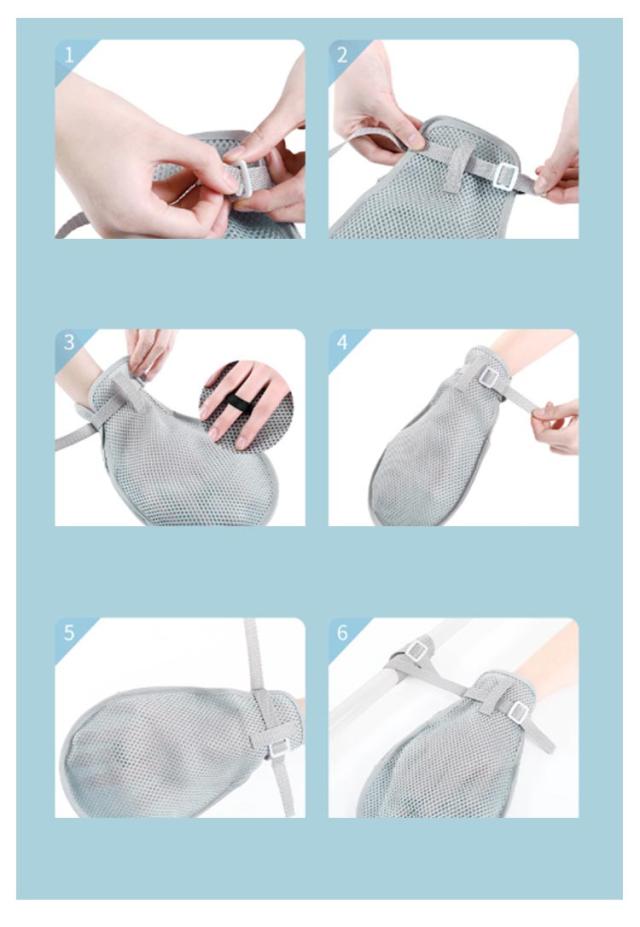 1

2

3

4

5

6