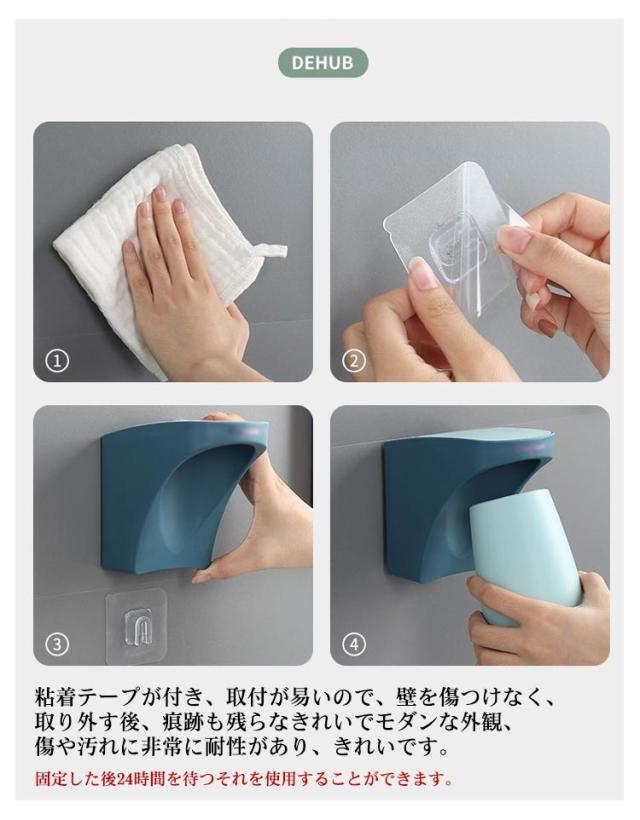 DEHUB

①

②

③

④

粘着テープが付き、取付が易いので、壁を傷つけなく、取り外す後、痕跡も残らなきれいでモダンな外観、傷や汚れに非常に耐性があり、きれいです。

固定した後24時間を待つそれを使用することができます。