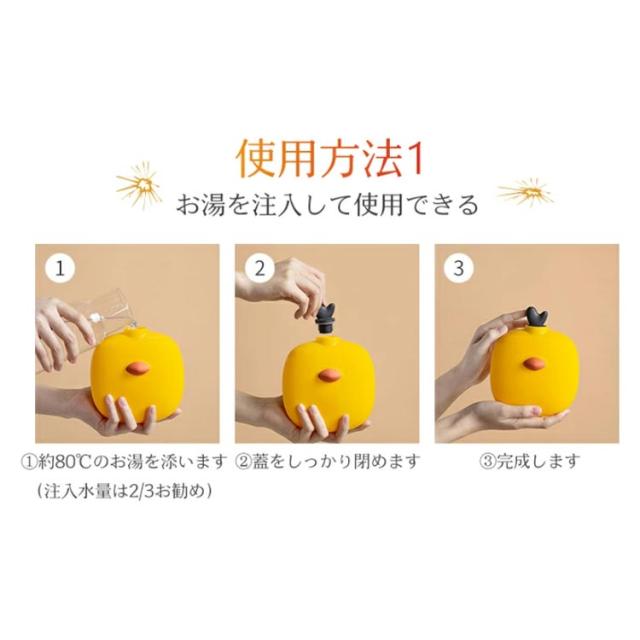 使用方法1
お湯を注入して使用できる

1

2

3

①約80℃のお湯を添います
（注入水量は2/3お勧め）

②蓋をしっかり閉めます

③完成します