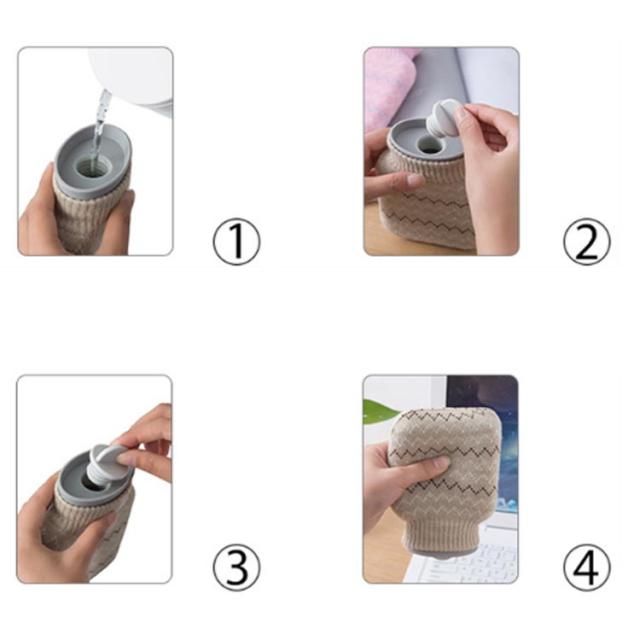 ①

②

③

④