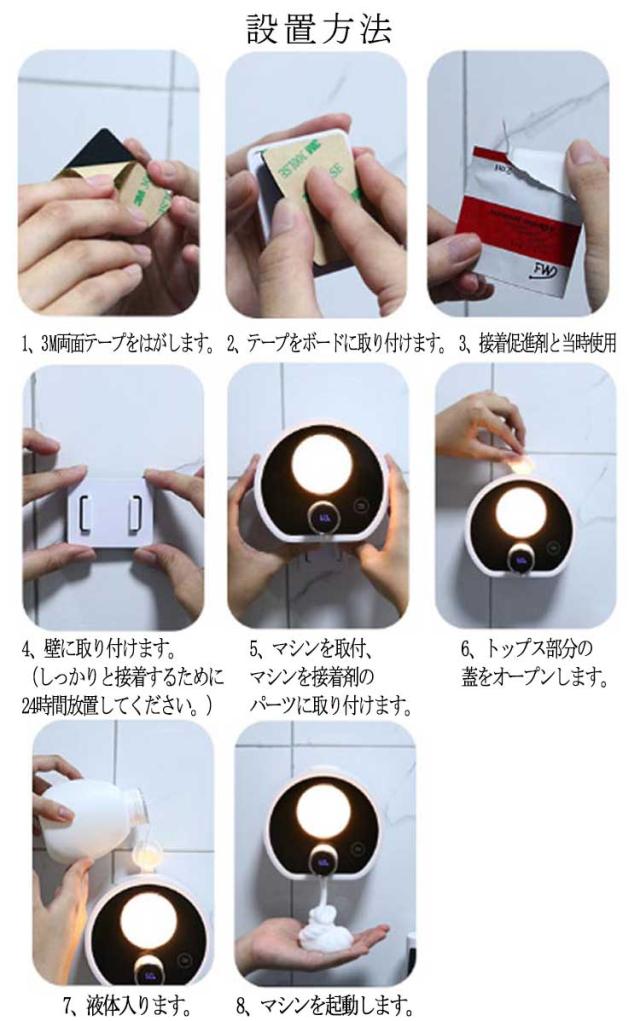 設置方法

1、3M両面テープをはがします。

2、テープをボードに取り付けます。

3、接着促進剤と当時使用

4、壁に取り付けます。（しっかりと接着するために24時間放置してください。）

5、マシンを取付、マシンを接着剤のパーツに取り付けます。

6、トップス部分の蓋をオープンします。

7、液体入ります。

8、マシンを起動します。