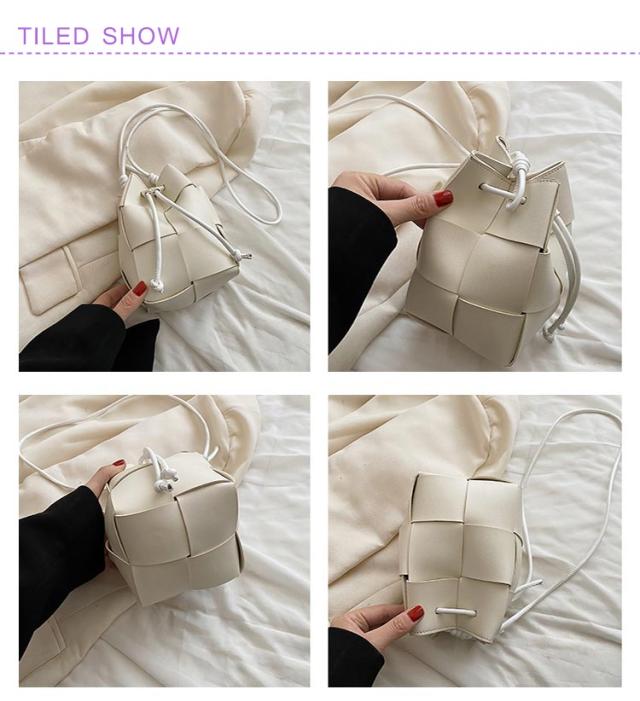 TILED SHOW