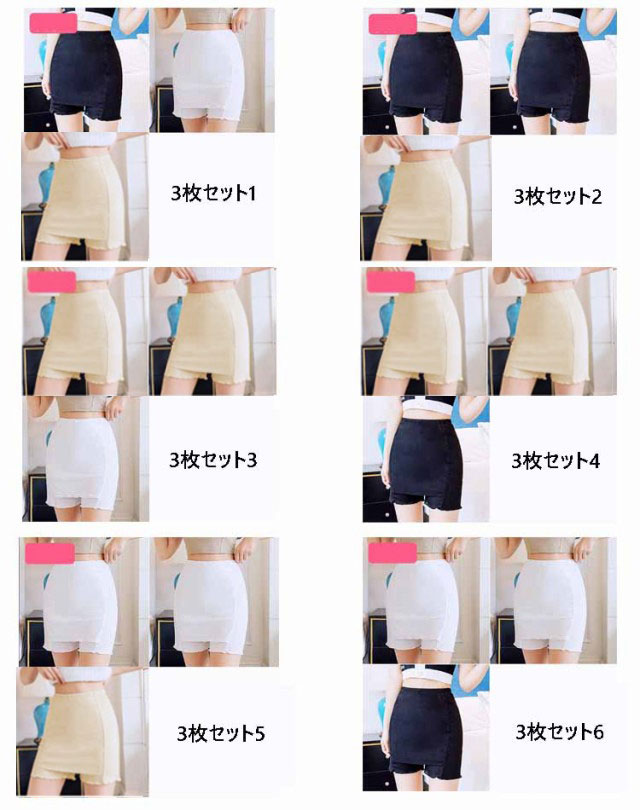 3枚セット1

3枚セット2

3枚セット3

3枚セット4

3枚セット5

3枚セット6